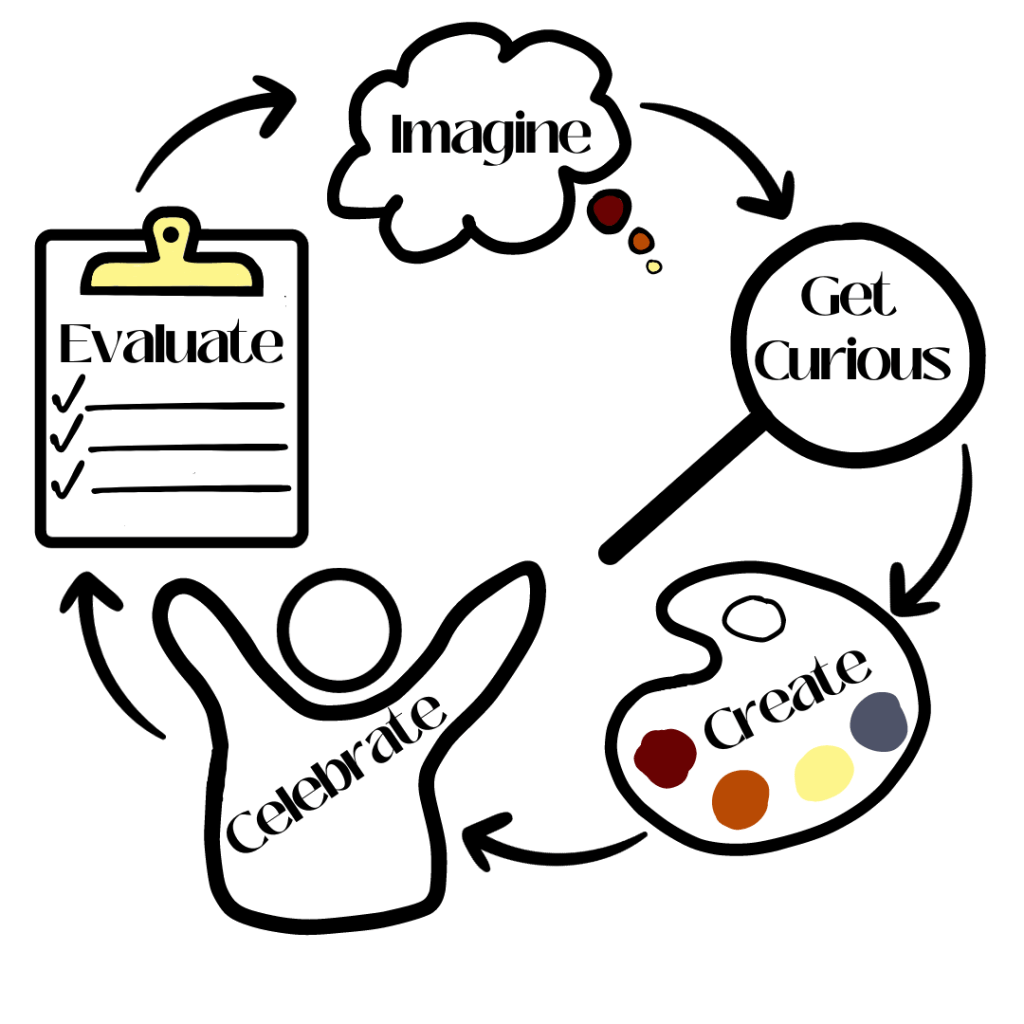 Imagine

Get Curious

Create

Celebrate

Evaluate